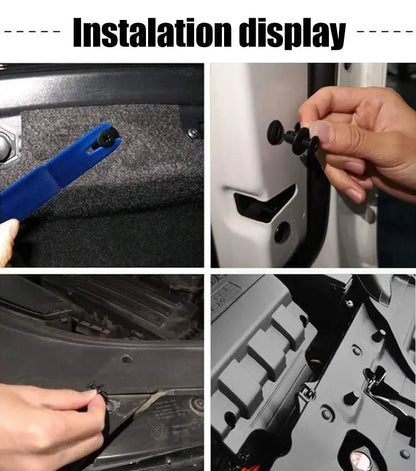 Instalation display